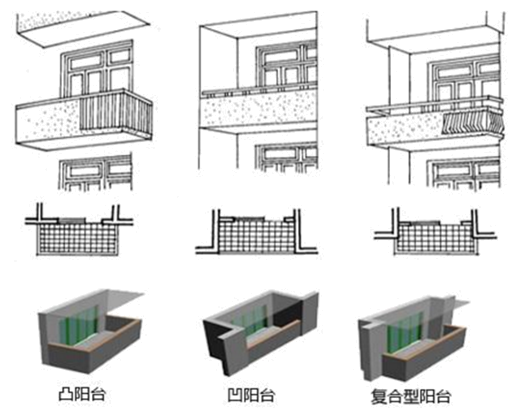 凸阳台

凹阳台

复合型阳台